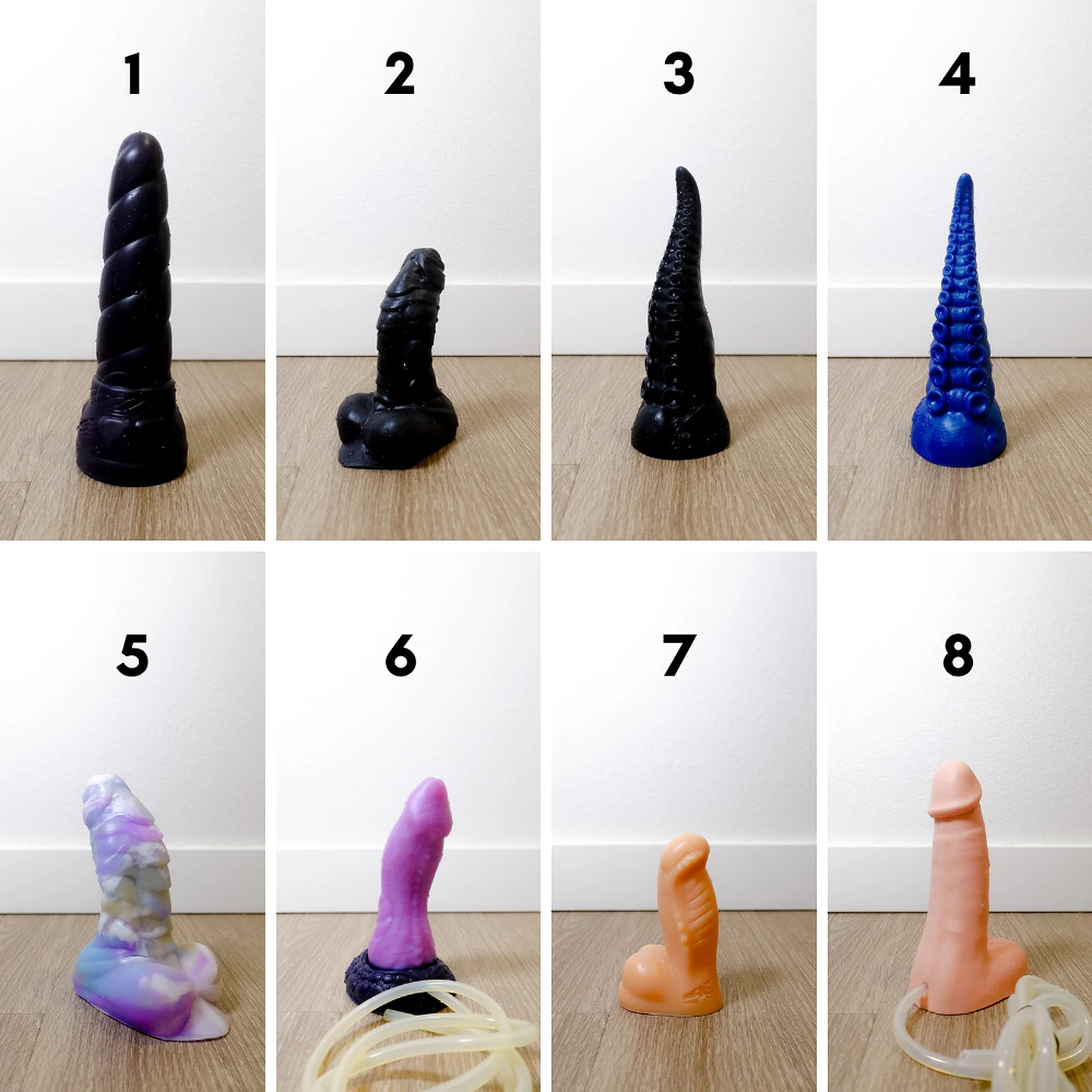 1

2

3

4

5

6

7

8